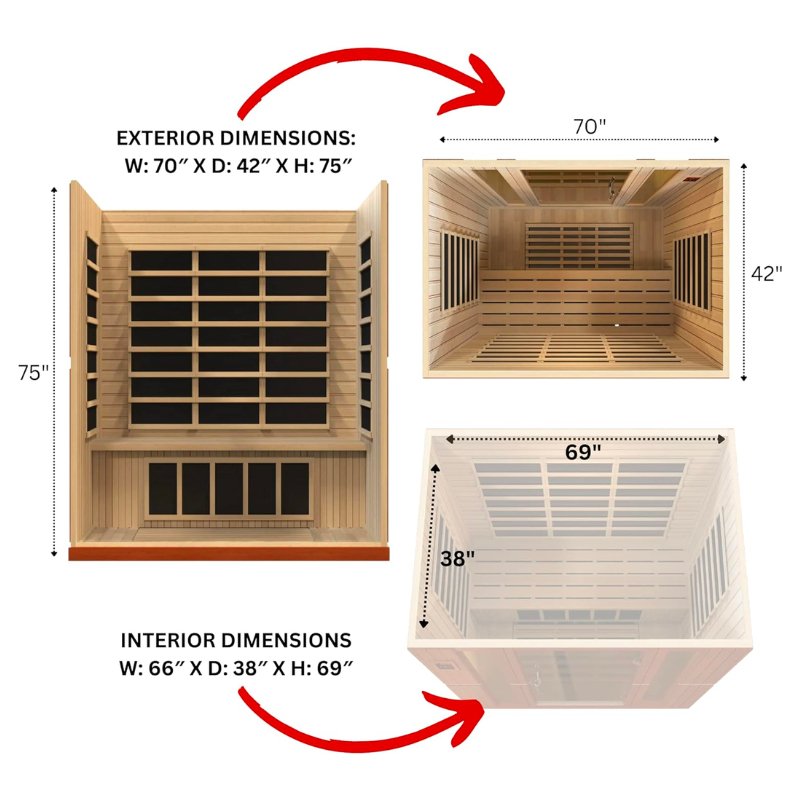 EXTERIOR DIMENSIONS:
W: 70″ X D: 42″ X H: 75″

70"

42"

75"

69"

38"

INTERIOR DIMENSIONS
W: 66″ X D: 38″ X H: 69″